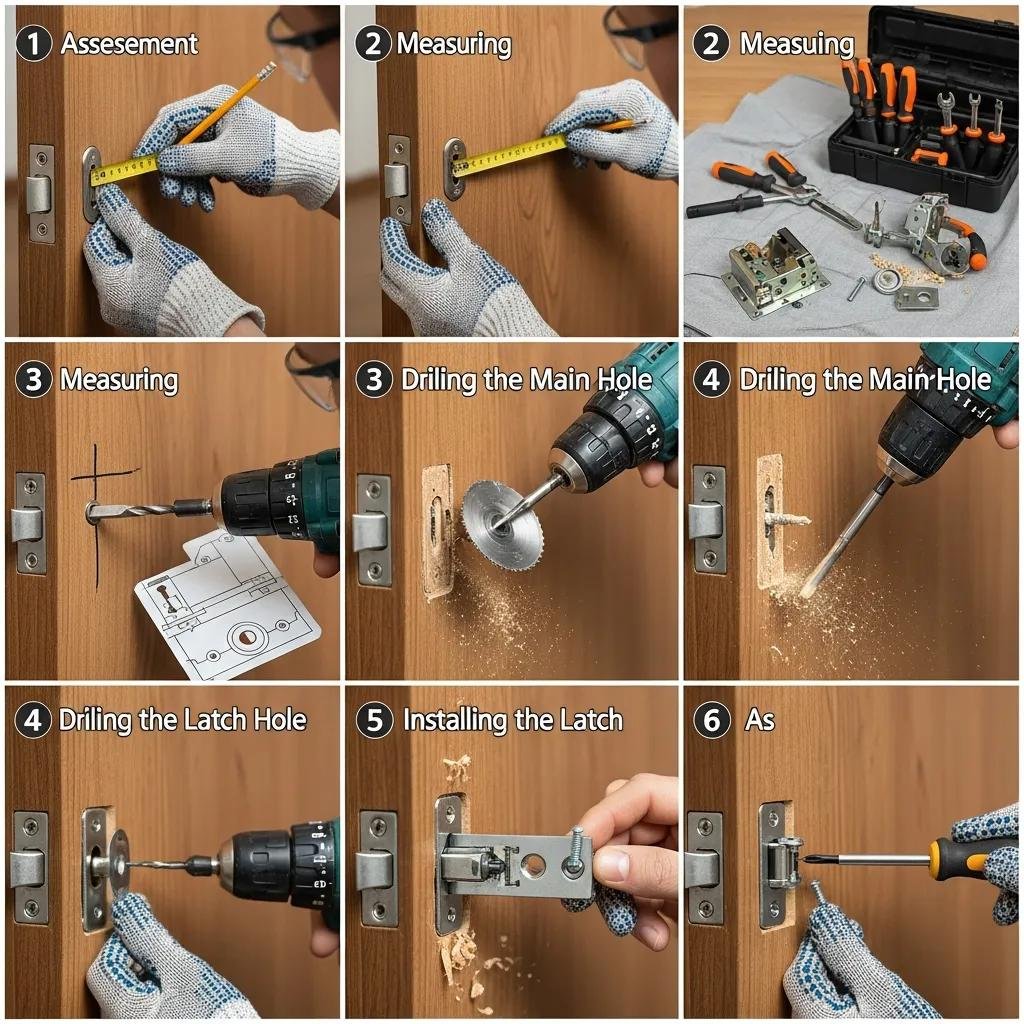 1 Assesement

2 Measuring

2 Measuing

3 Measuring

3 Driling the Main Hole

4 Driling the Main Hole

4 Driling the Latch Hole

5 Installing the Latch

6 As