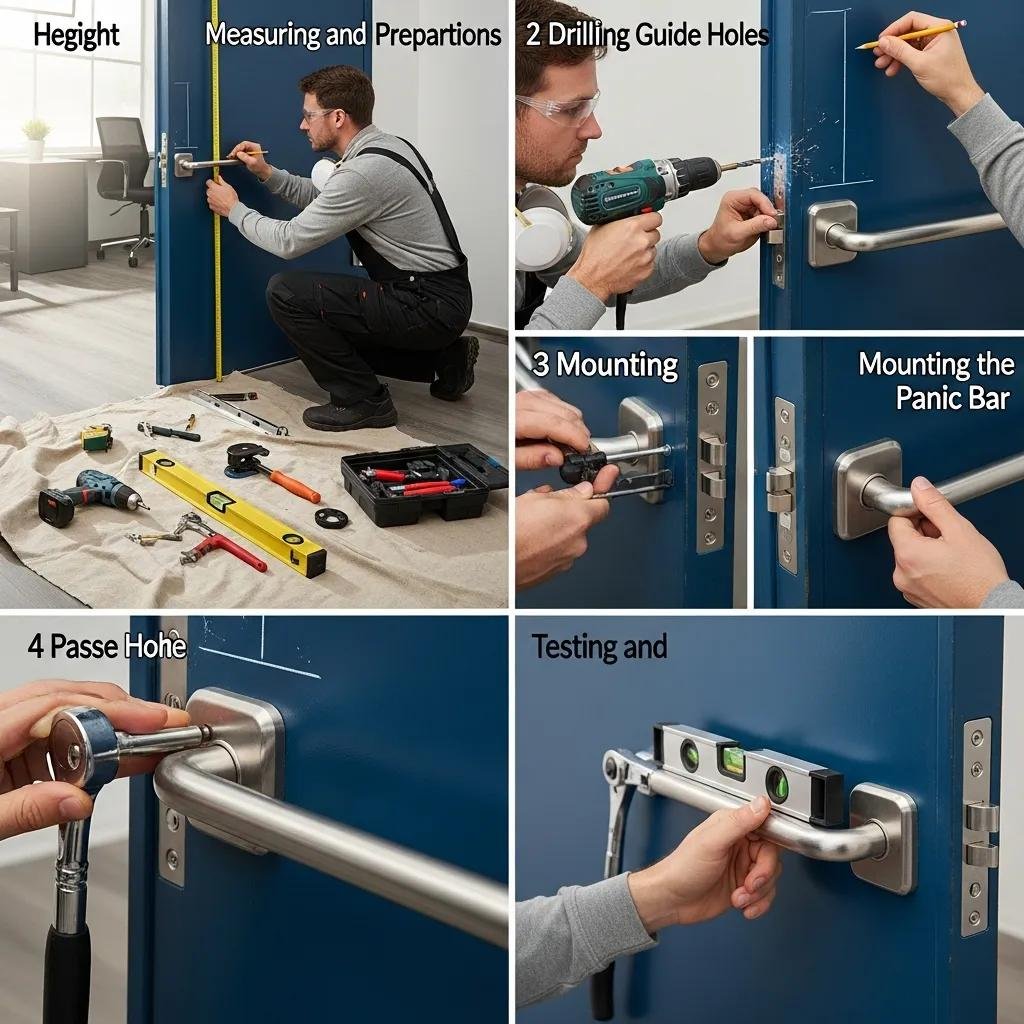 Hegight

Measuring and Prepartions

2 Drilling Guide Holes

3 Mounting

Mounting the Panic Bar

4 Passe Hohe

Testing and