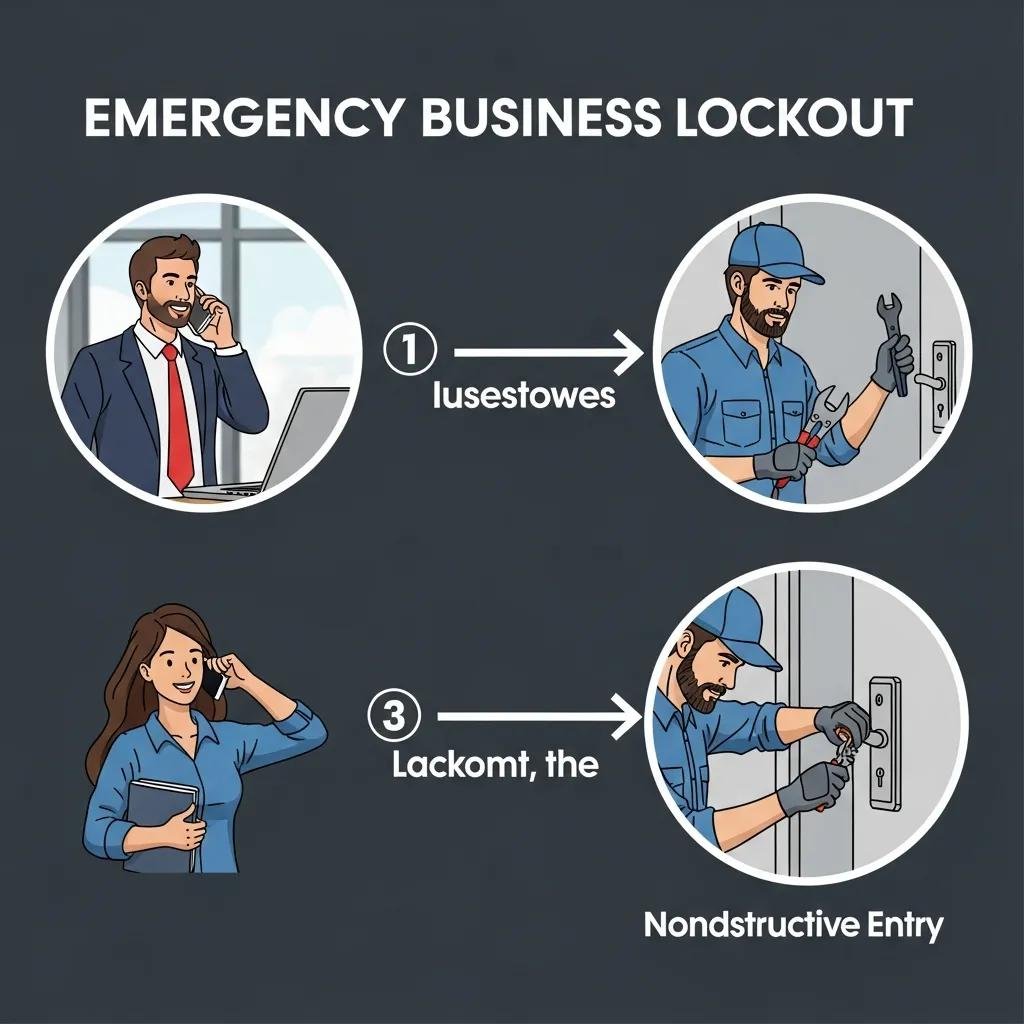 EMERGENCY BUSINESS LOCKOUT

①

Iusestowes

③

Lackomt, the

Nondstructive Entry