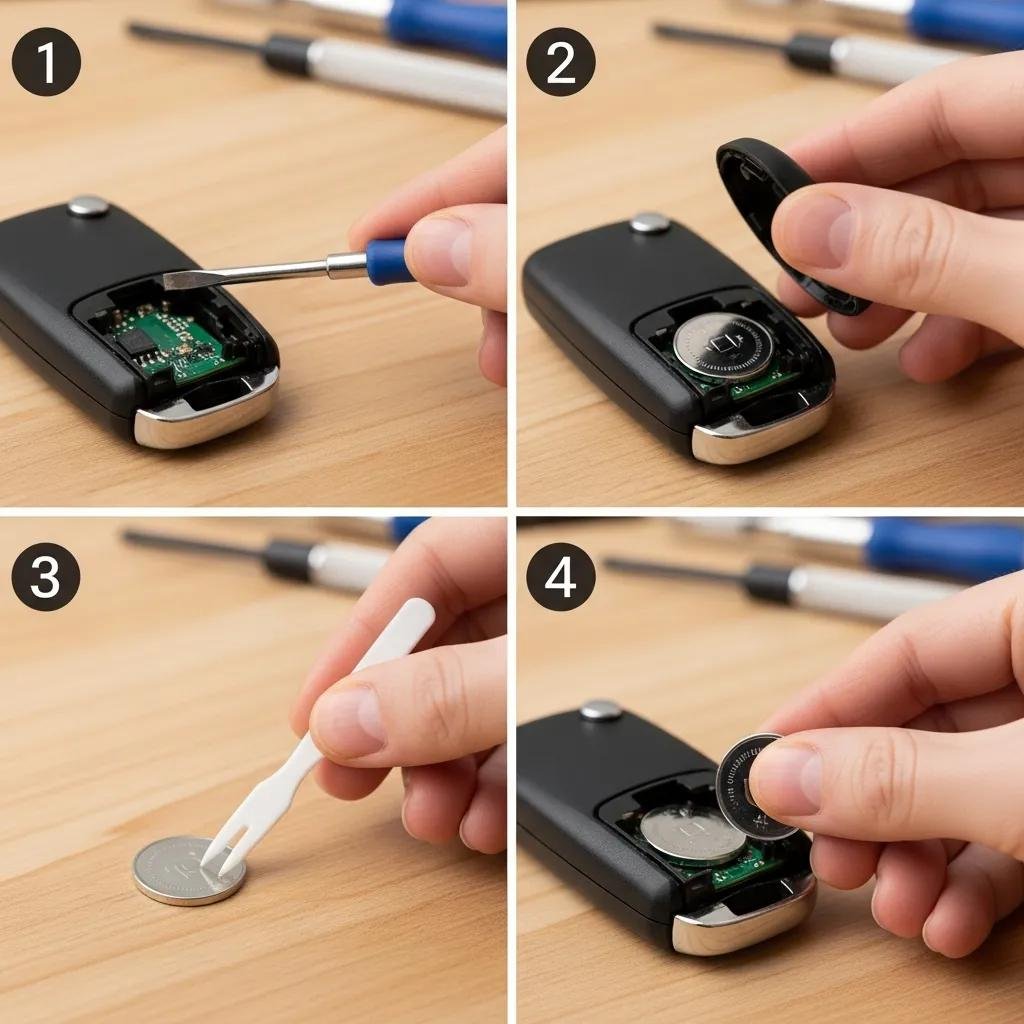 1

2

3

4